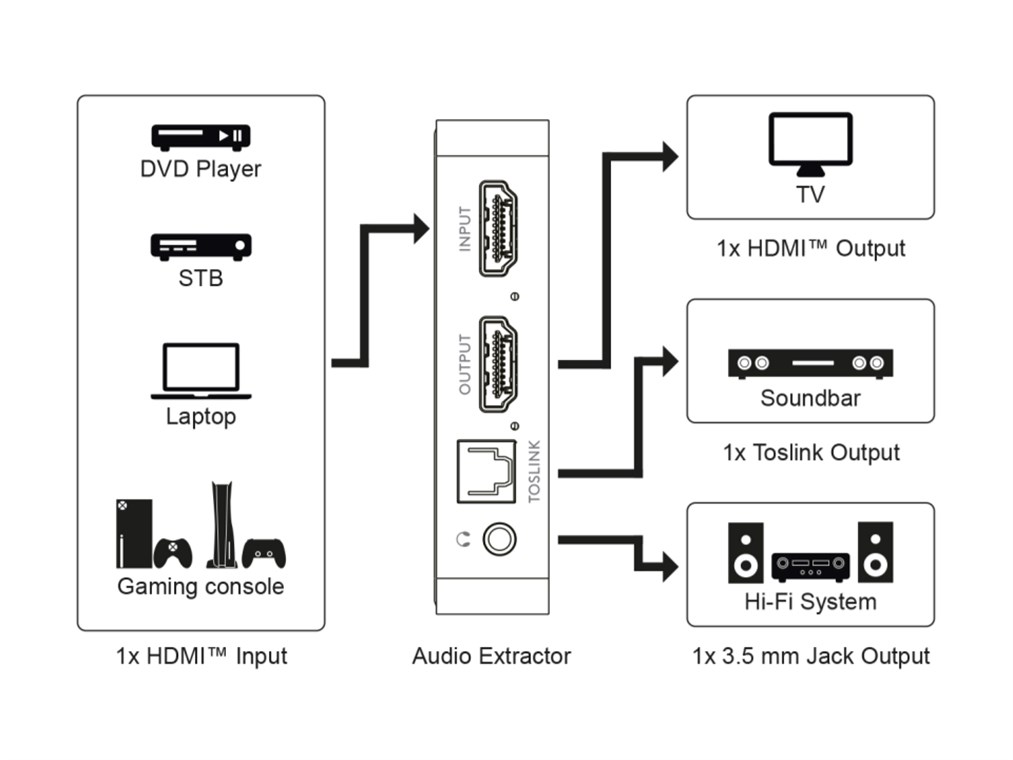 DVD Player

STB

Laptop

Gaming console

1x HDMI™ Input

INPUT

OUTPUT

TOSLINK

Audio Extractor

TV

1x HDMI™ Output

Soundbar

1x Toslink Output

Hi-Fi System

1x 3.5 mm Jack Output