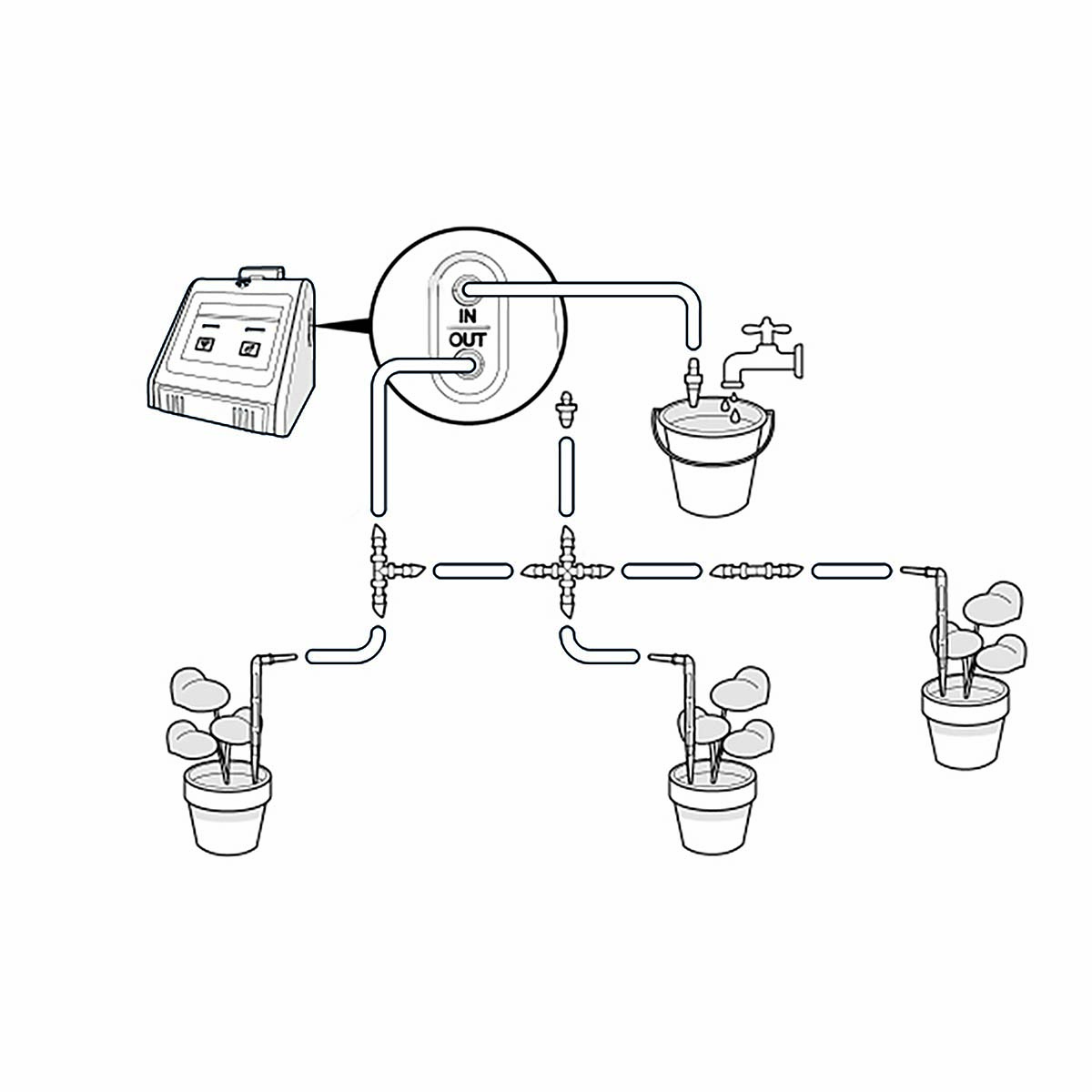 IN
OUT